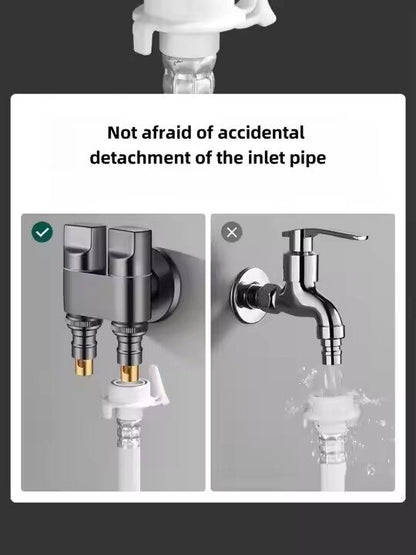 Not afraid of accidental detachment of the inlet pipe